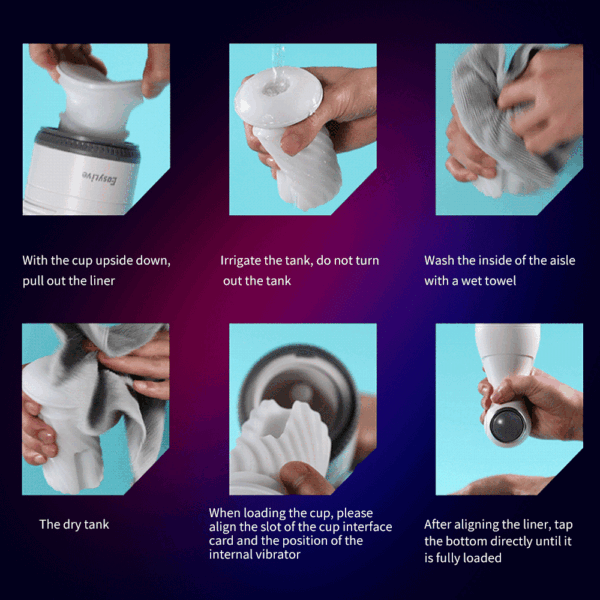 Easylive

With the cup upside down, pull out the liner

Irrigate the tank, do not turn out the tank

Wash the inside of the aisle with a wet towel

The dry tank

When loading the cup, please align the slot of the cup interface card and the position of the internal vibrator

After aligning the liner, tap the bottom directly until it is fully loaded