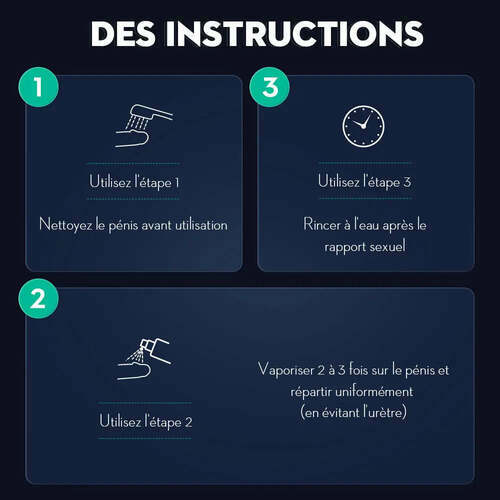 DES INSTRUCTIONS

1

Utilisez l'étape 1

Nettoyez le pénis avant utilisation

3

Utilisez l'étape 3

Rincer à l'eau après le rapport sexuel

2

Utilisez l'étape 2

Vaporiser 2 à 3 fois sur le pénis et répartir uniformément (en évitant l'urètre)