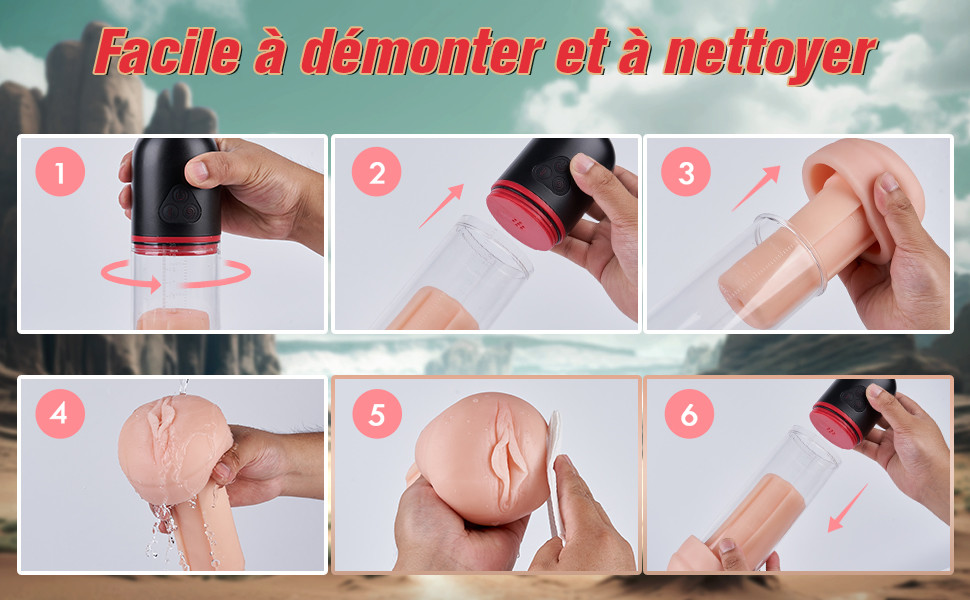 Facile à démonter et à nettoyer

1

2

3

4

5

6