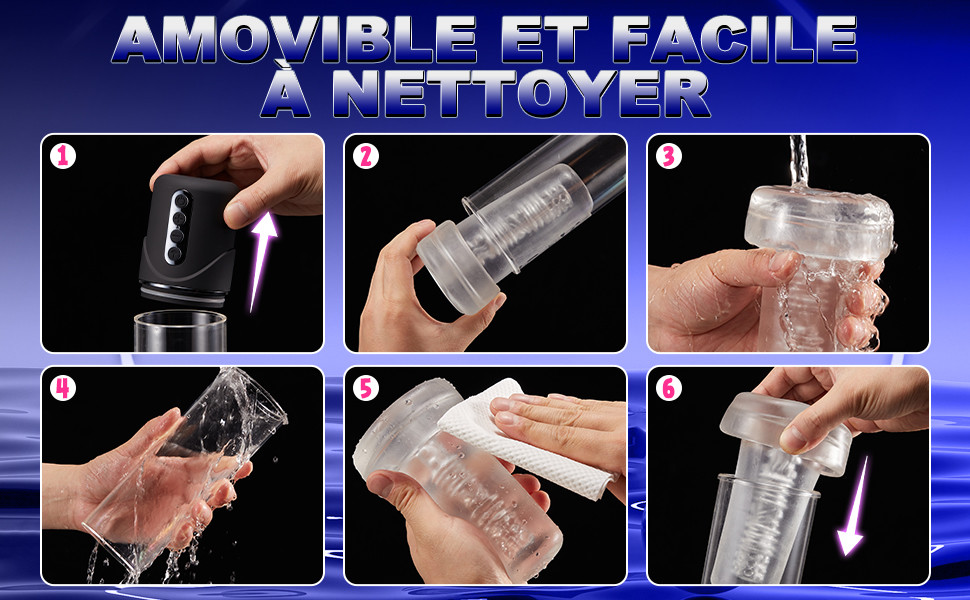 AMOVIBLE ET FACILE
À NETTOYER

1

2

3

4

5

6