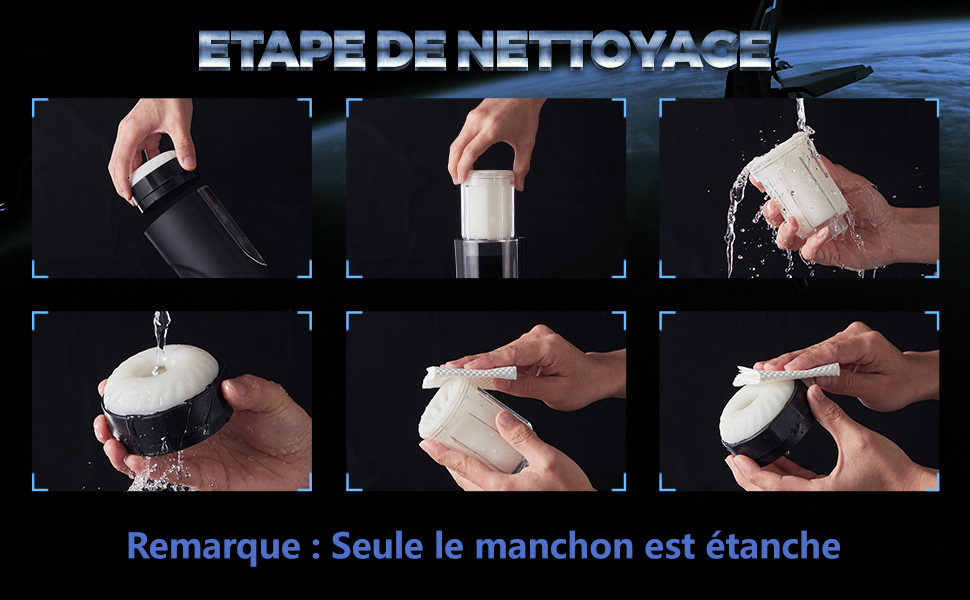 ETAPE DE NETTOYAGE

Remarque : Seule le manchon est étanche