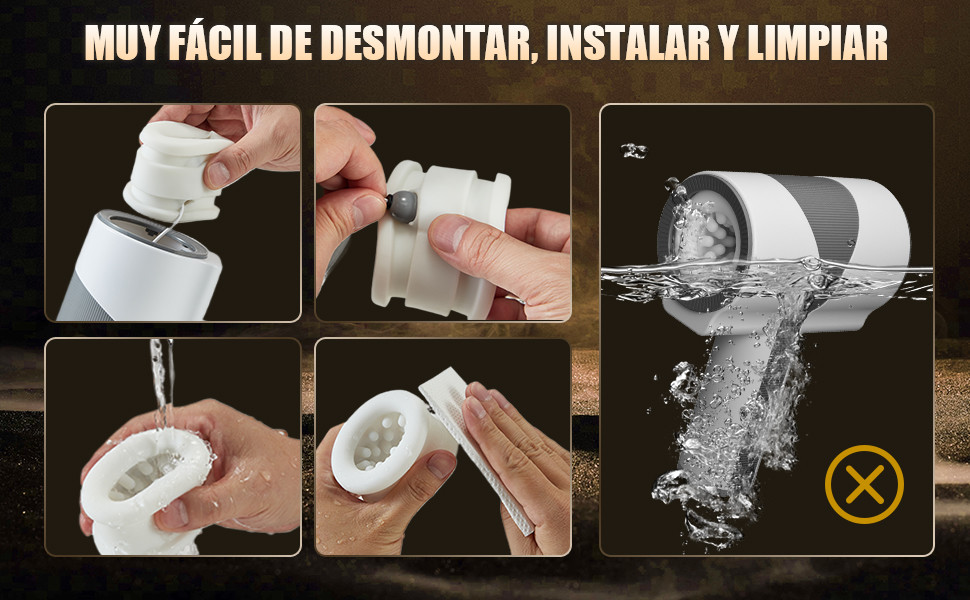 MUY FÁCIL DE DESMONTAR, INSTALAR Y LIMPIAR