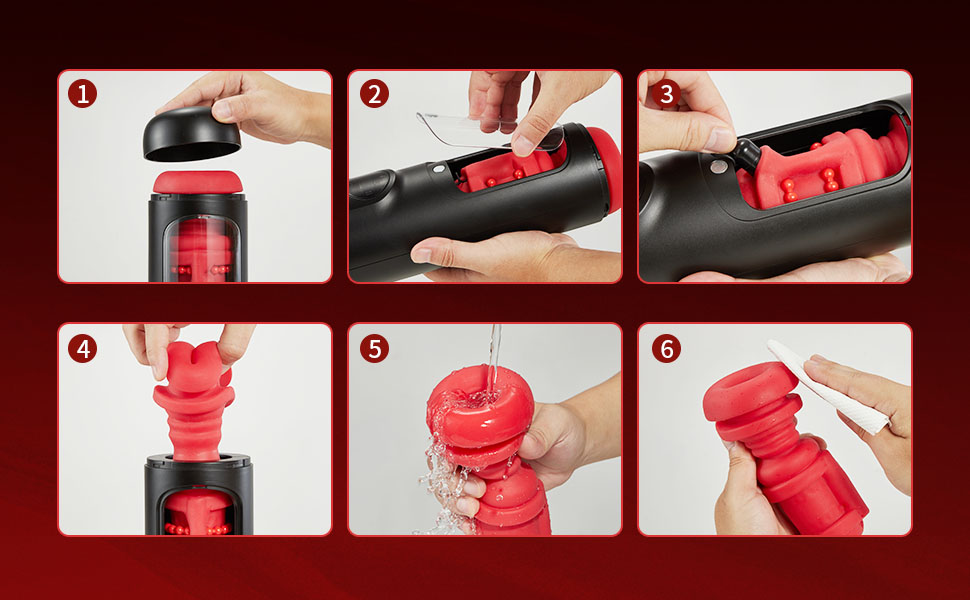 1

2

3

4

5

6