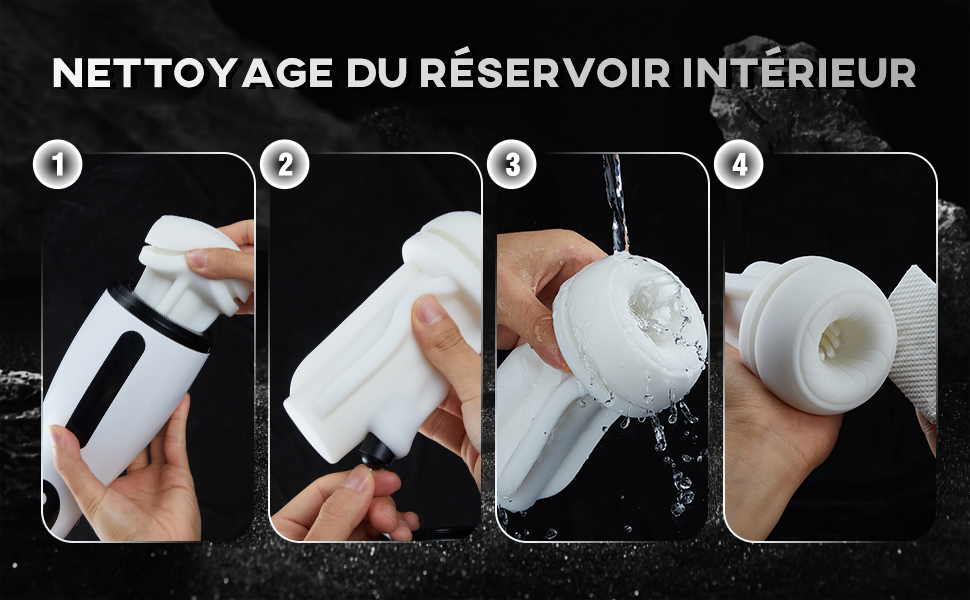 NETTOYAGE DU RÉSERVOIR INTÉRIEUR

1

2

3

4