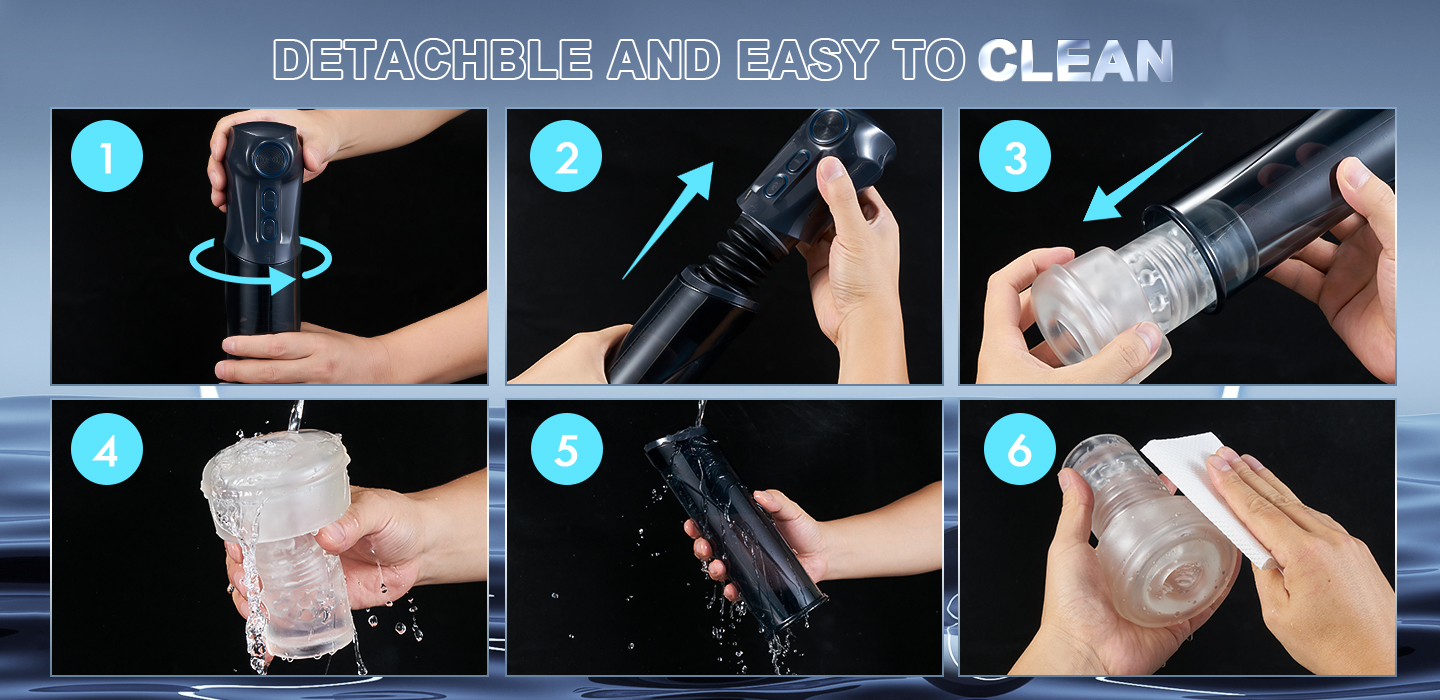 DETACHBLE AND EASY TO CLEAN

1

2

3

4

5

6