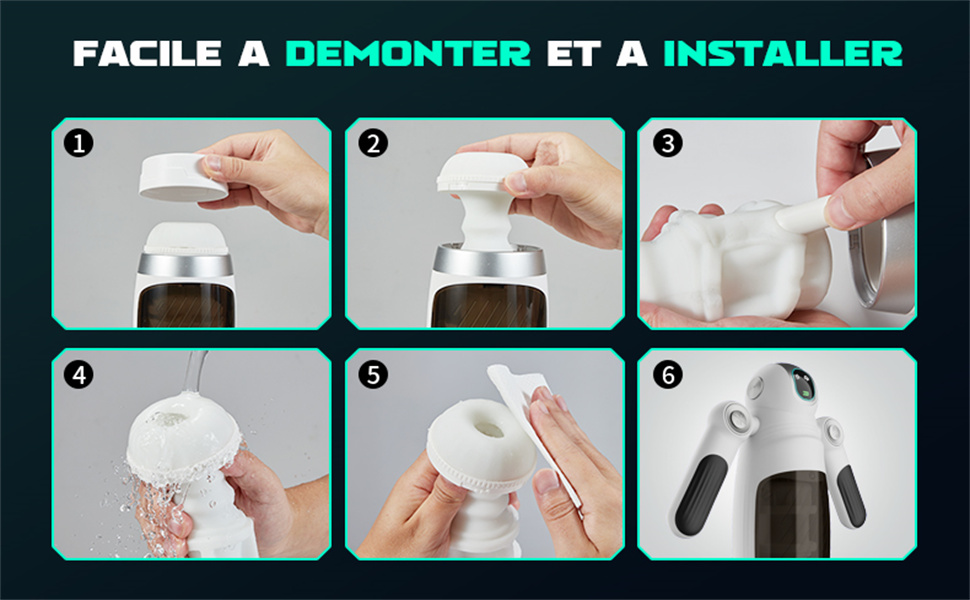 FACILE A DEMONTER ET A INSTALLER

1

2

3

4

5

6