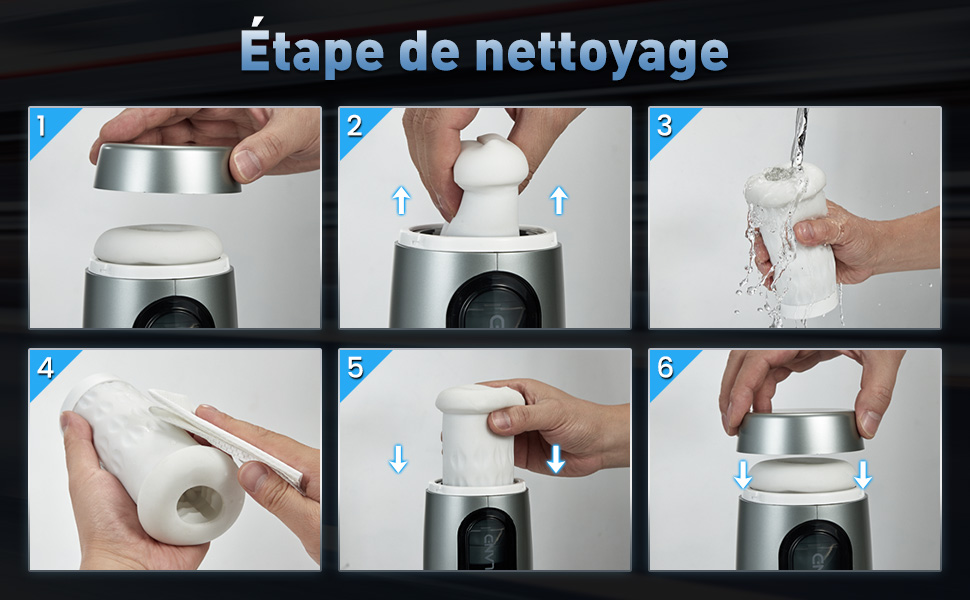 Étape de nettoyage

1

2

3

4

5

6