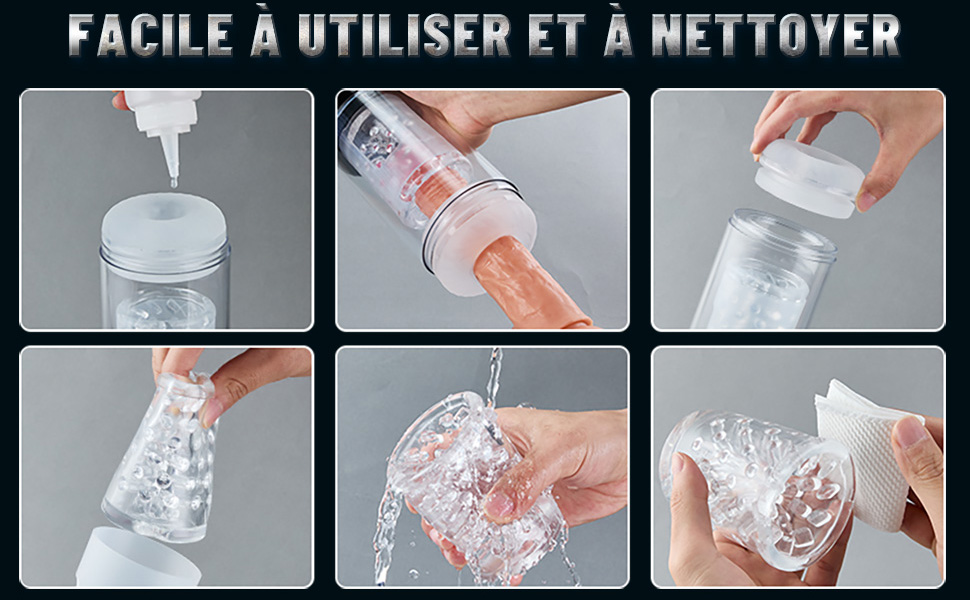 FACILE À UTILISER ET À NETTOYER