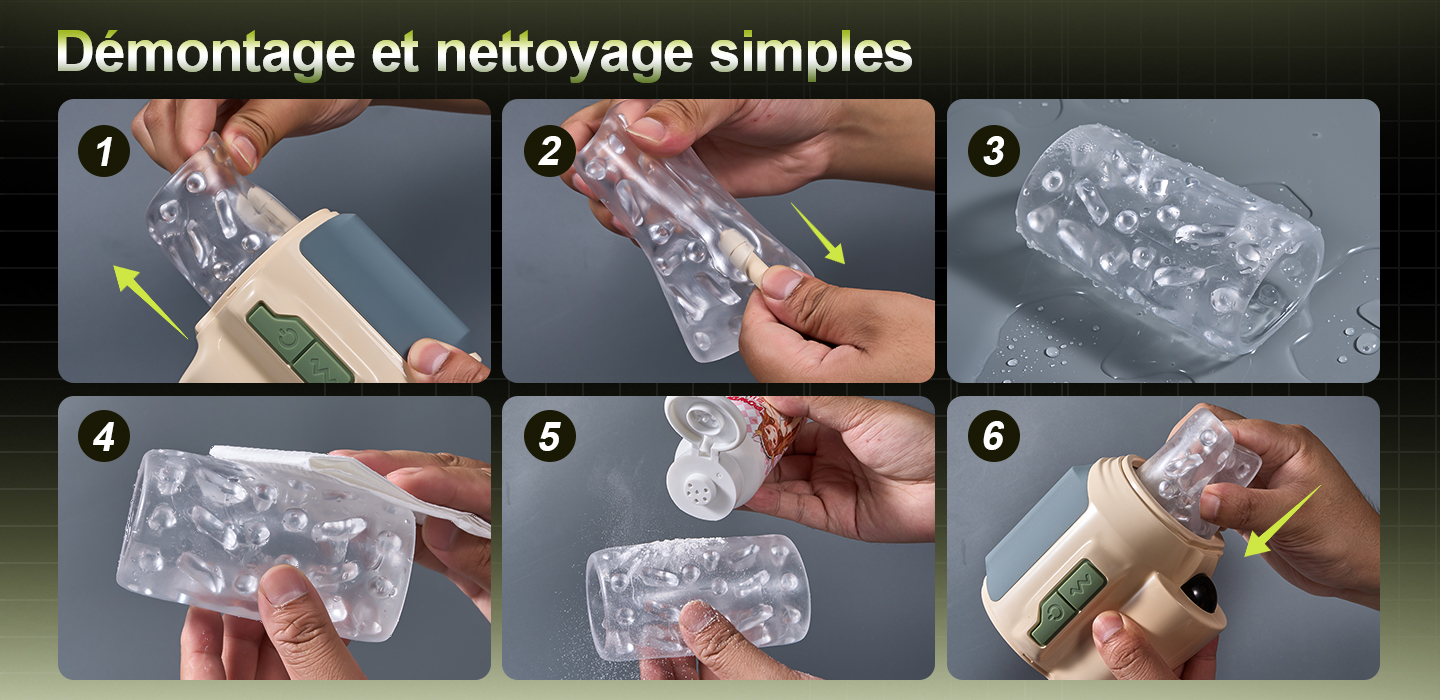 Démontage et nettoyage simples

1

2

3

4

5

6