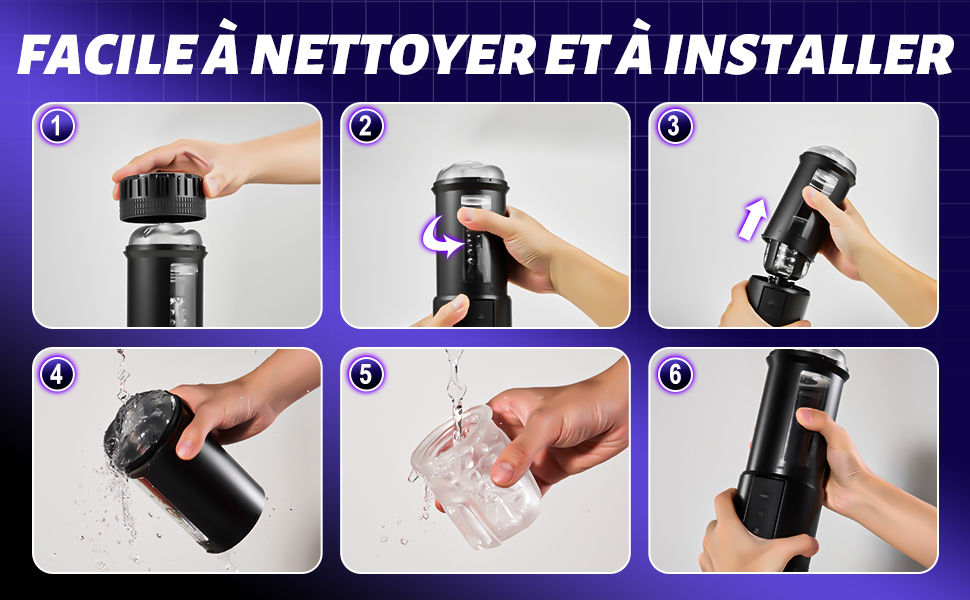 FACILE À NETTOYER ET À INSTALLER

1

2

3

4

5

6