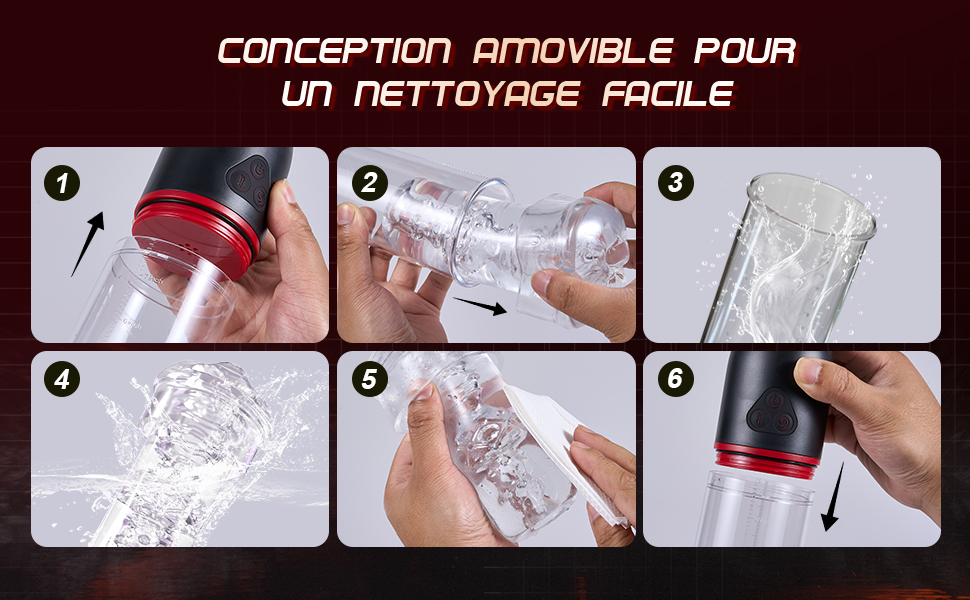 CONCEPTION AMOVIBLE POUR UN NETTOYAGE FACILE

1

2

3

4

5

6