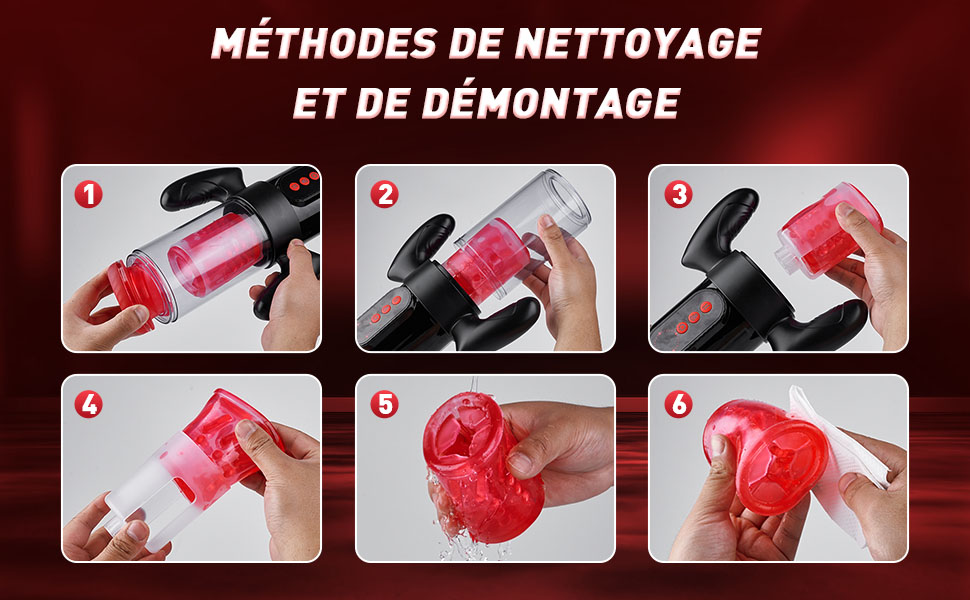 MÉTHODES DE NETTOYAGE
ET DE DÉMONTAGE

1

2

3

4

5

6