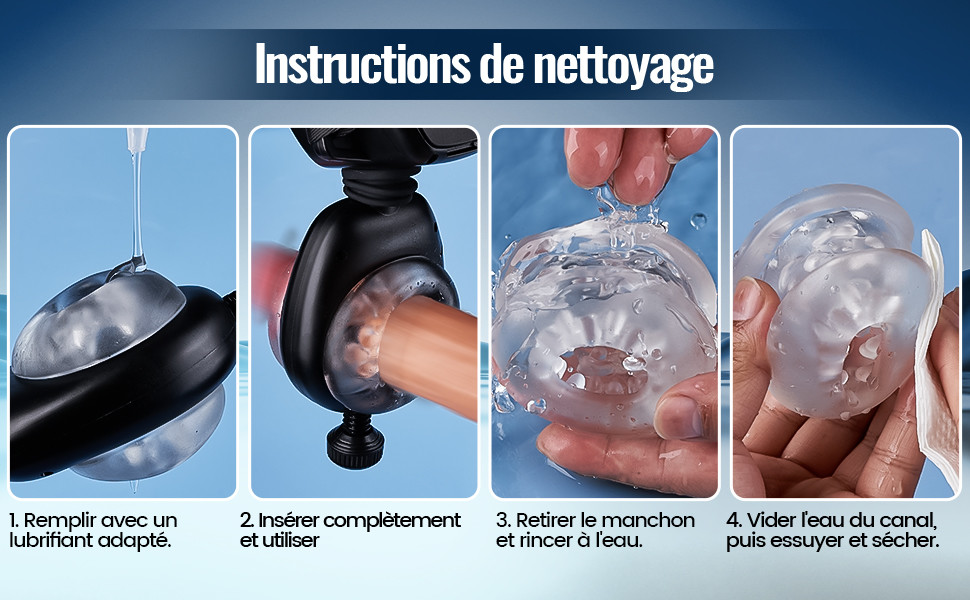 Instructions de nettoyage

1. Remplir avec un lubrifiant adapté.

2. Insérer complètement et utiliser

3. Retirer le manchon et rincer à l'eau.

4. Vider l'eau du canal, puis essuyer et sécher.