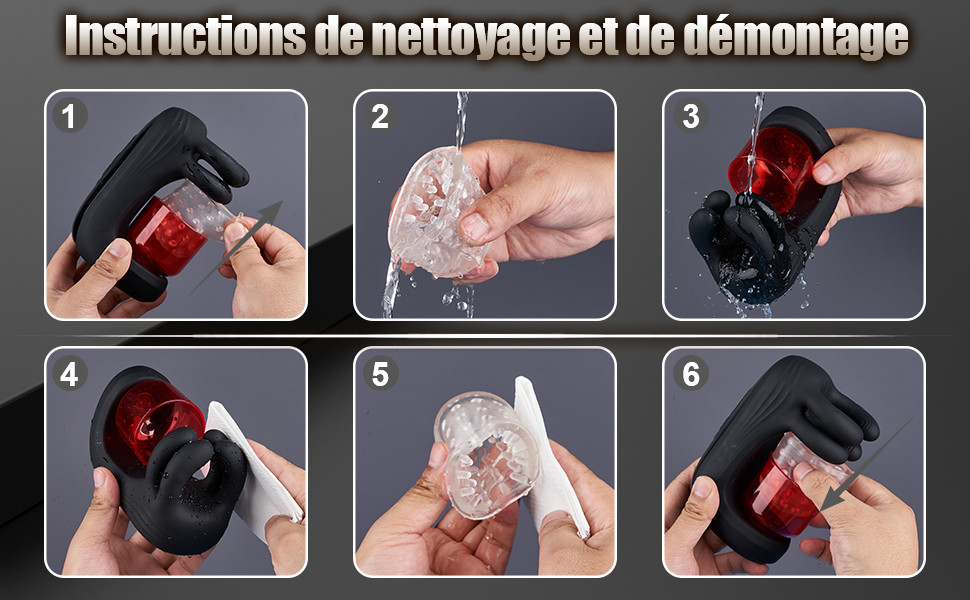 Instructions de nettoyage et de démontage

1

2

3

4

5

6