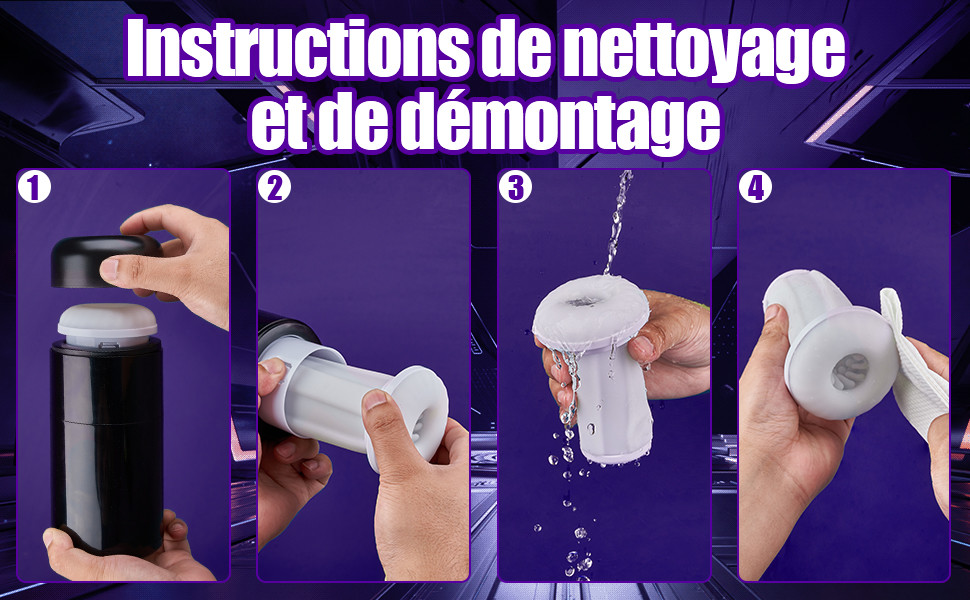 Instructions de nettoyage et de démontage

1

2

3

4