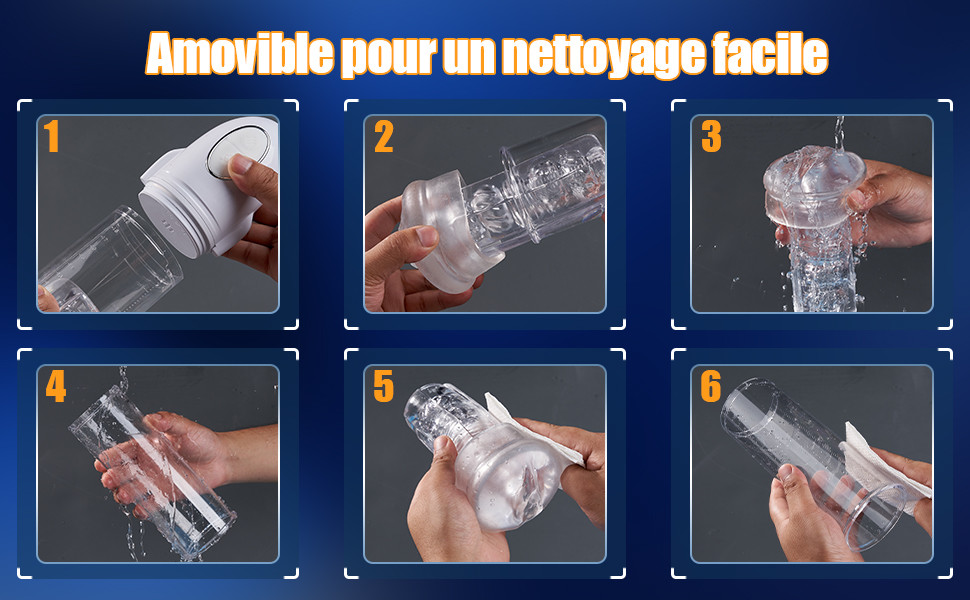 Amovible pour un nettoyage facile

1

2

3

4

5

6