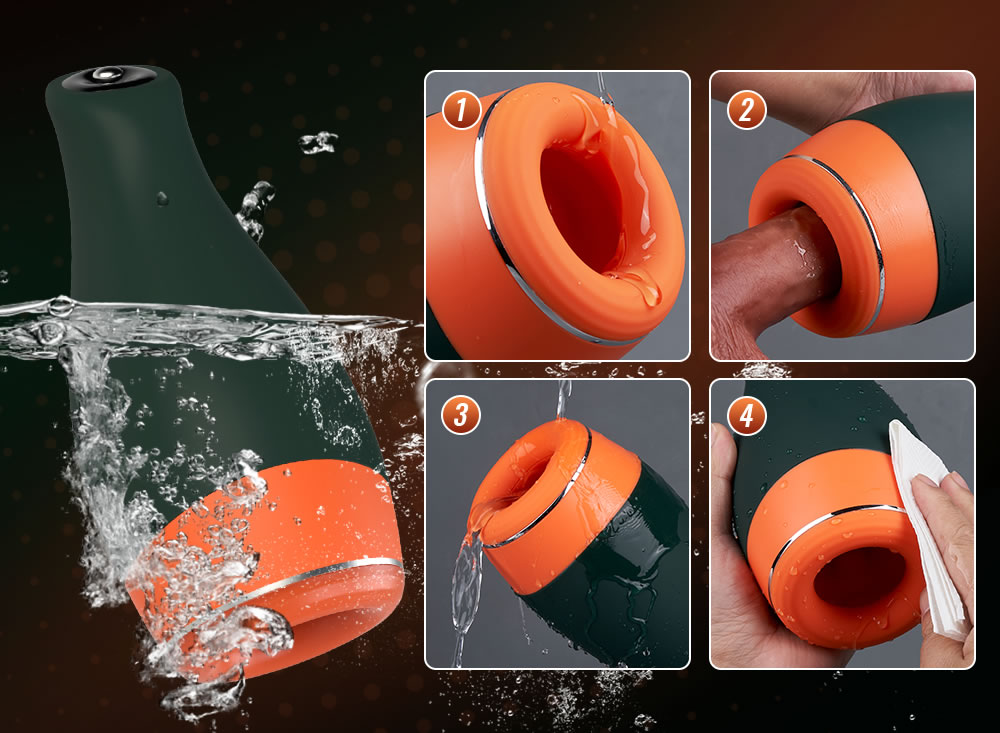 1

2

3

4