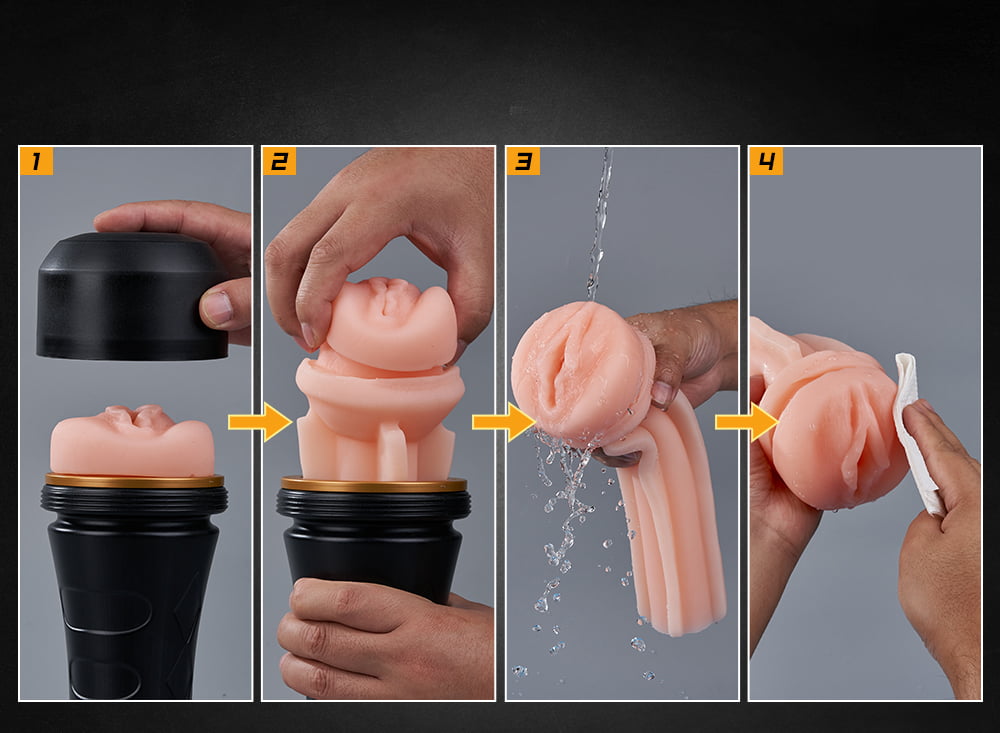 1

2

3

4